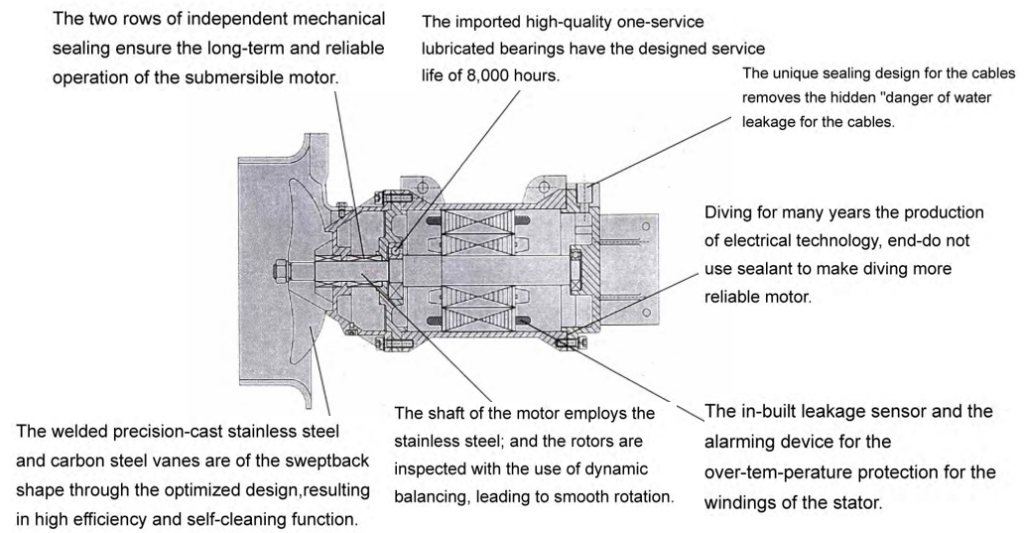 The two rows of independent mechanical sealing ensure the long-term and reliable operation of the submersible motor.

The imported high-quality one-service lubricated bearings have the designed service life of 8,000 hours.

The unique sealing design for the cables removes the hidden "danger of water leakage for the cables.

Diving for many years the production of electrical technology, end-do not use sealant to make diving more reliable motor.

The welded precision-cast stainless steel and carbon steel vanes are of the sweptback shape through the optimized design,resulting in high efficiency and self-cleaning function.

The shaft of the motor employs the stainless steel; and the rotors are inspected with the use of dynamic balancing, leading to smooth rotation.

The in-built leakage sensor and the alarming device for the over-tem-perature protection for the windings of the stator.